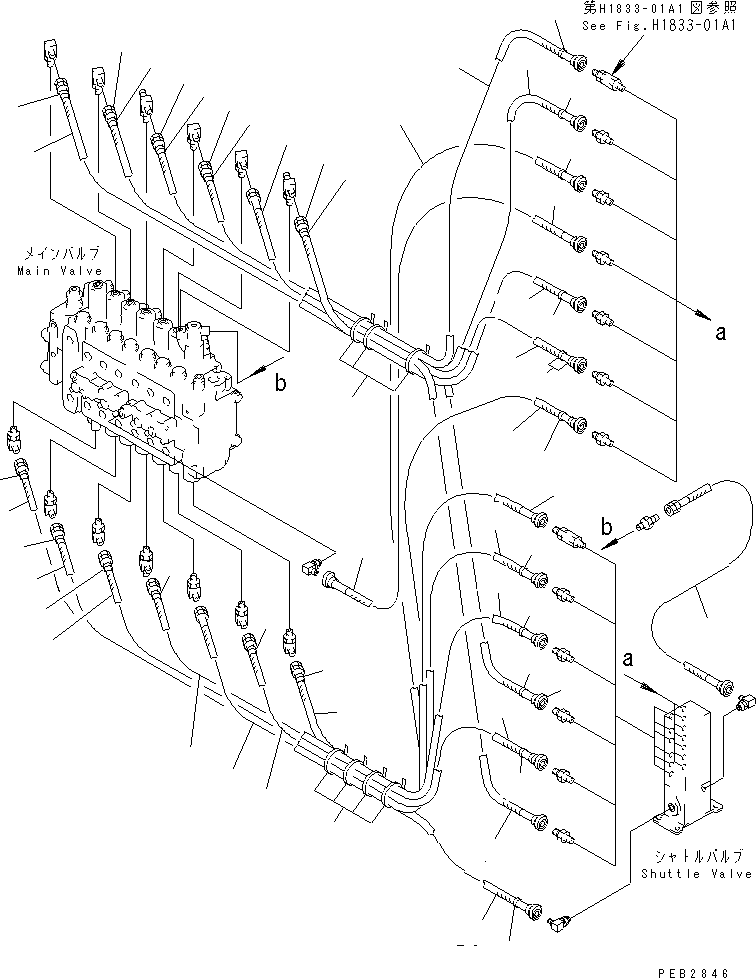 第H1833-01A1図参照
See Fig.H1833-01A1

メインバルブ
Main Valve

a

b

b

a

シャトルバルブ
Shuttle Valve

PEB2846