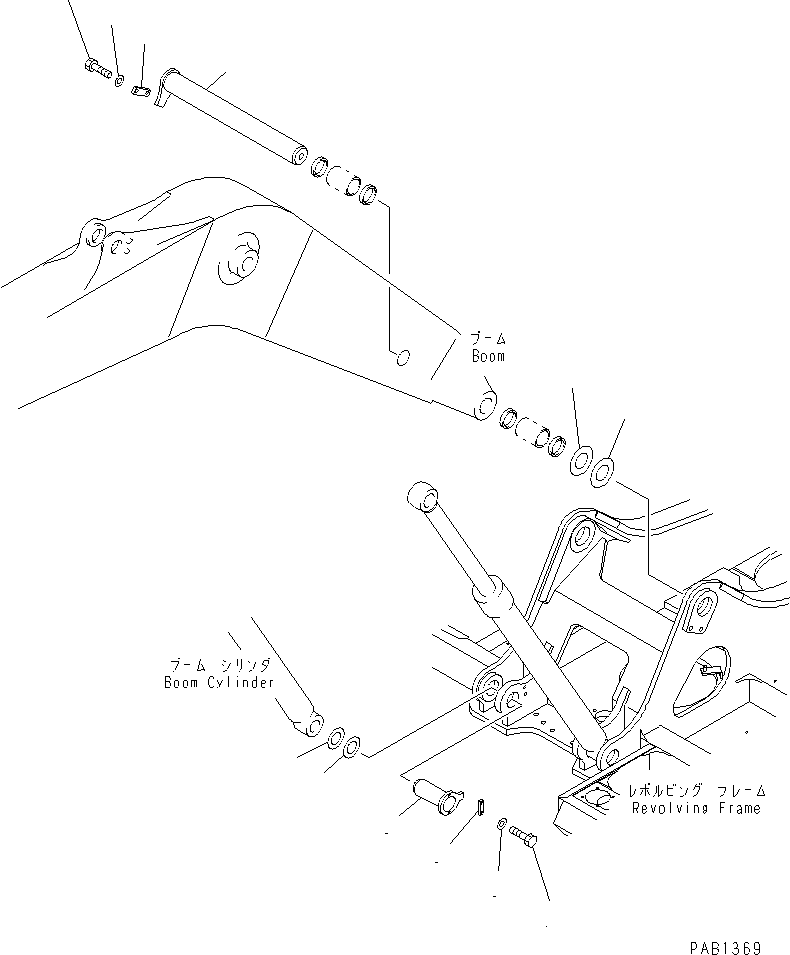 ブーム
Boom

ブーム シリンダ
Boom Cylinder

レボルビング フレーム
Revolving Frame

PAB1369