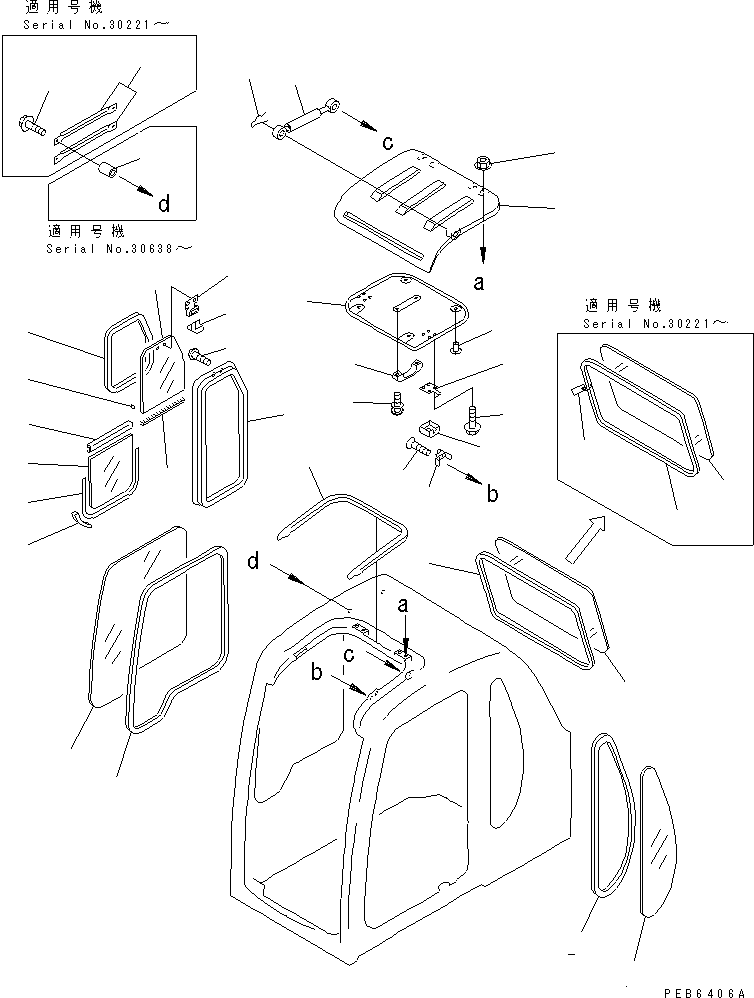 適用号機
Serial No.30221～

d

適用号機
Serial No.30638～

c

a

適用号機
Serial No.30221～

b

d

a

b

c

PEB6406A