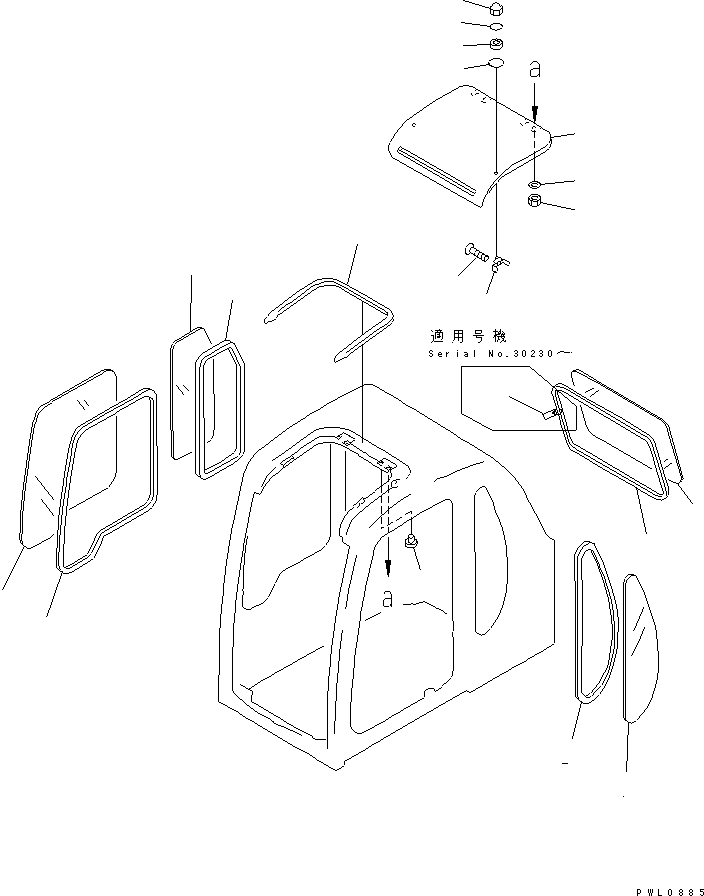 a

適用号機
Serial No.30230～

a

PWL0885