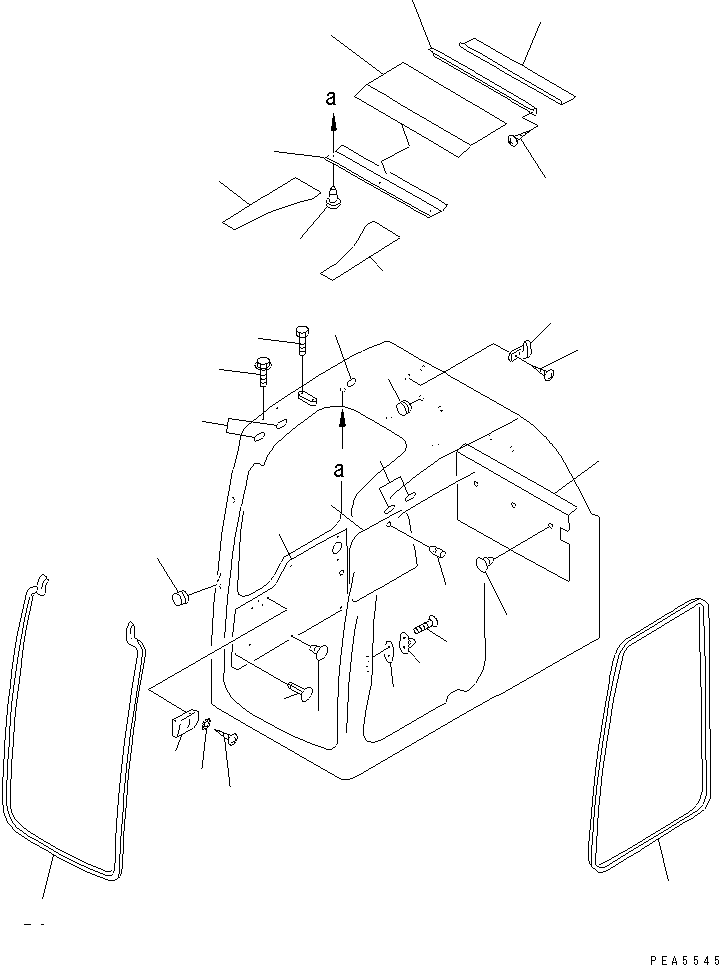 a

a

PEA5545