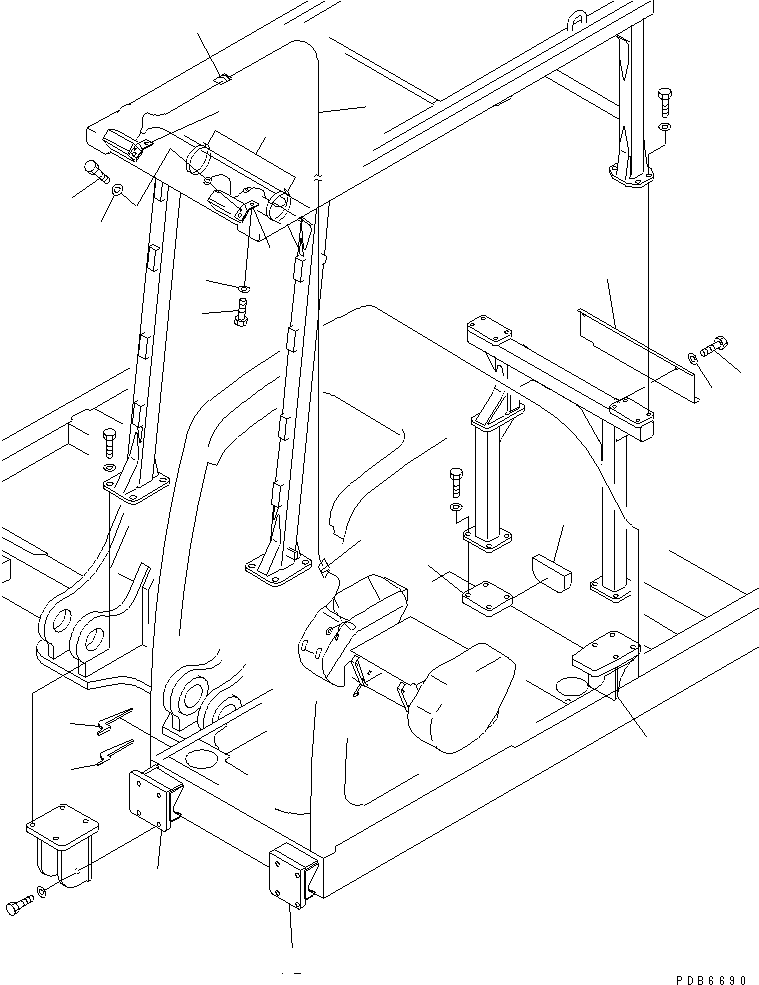 PDB6690