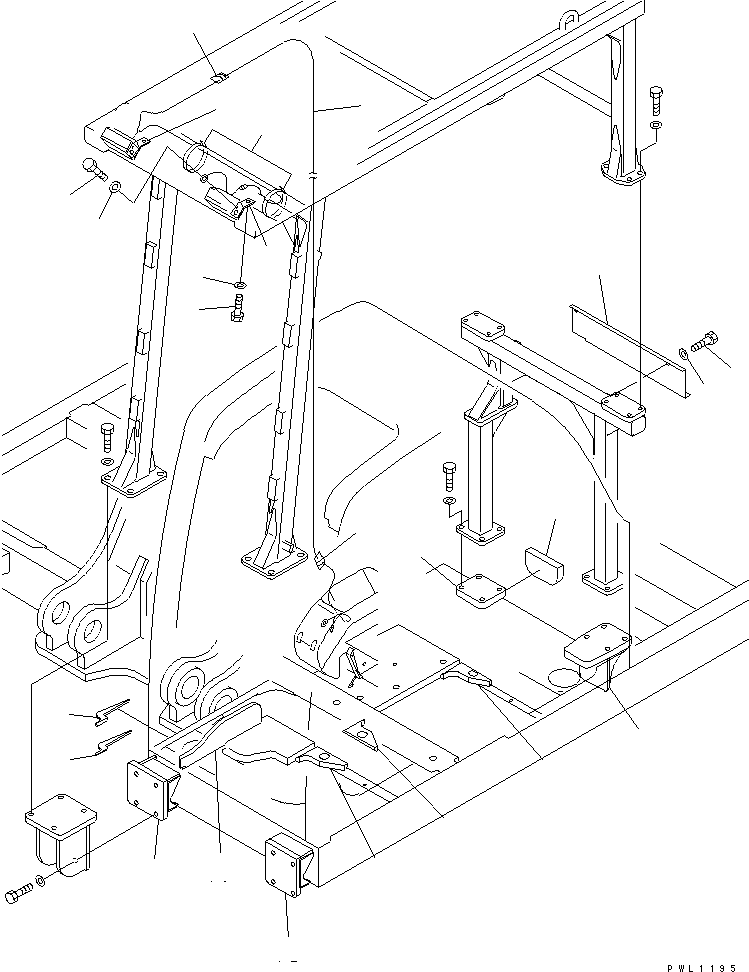 PWL1195