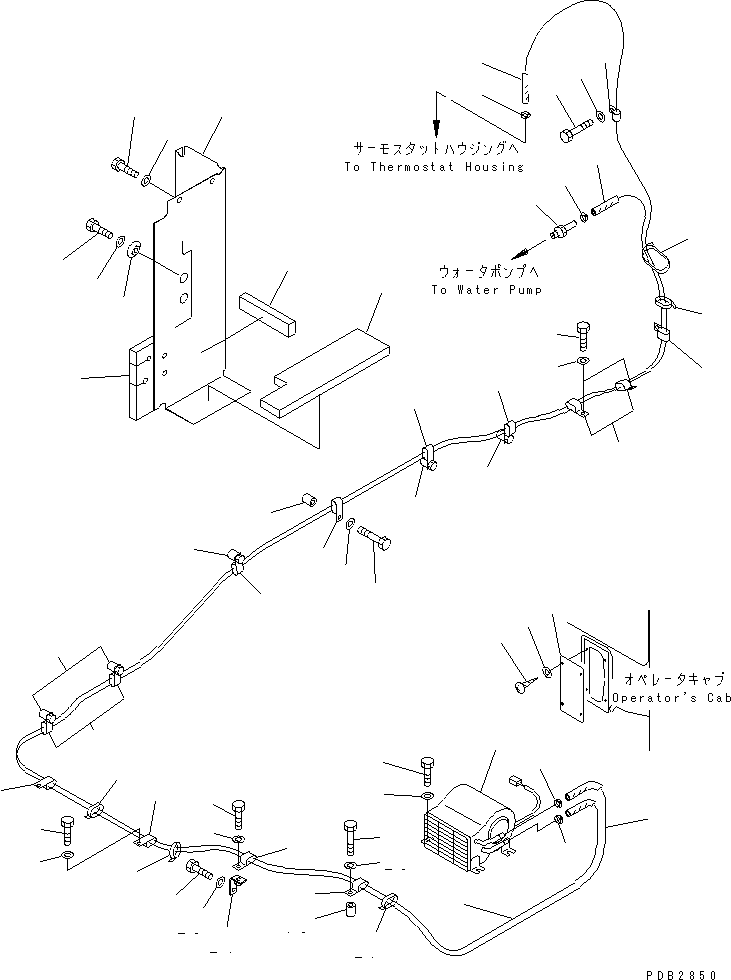 サーモスタットハウジングへ
To Thermostat Housing

ウォータポンプへ
To Water Pump

オペレータキャブ
Operator's Cab

PDB2850