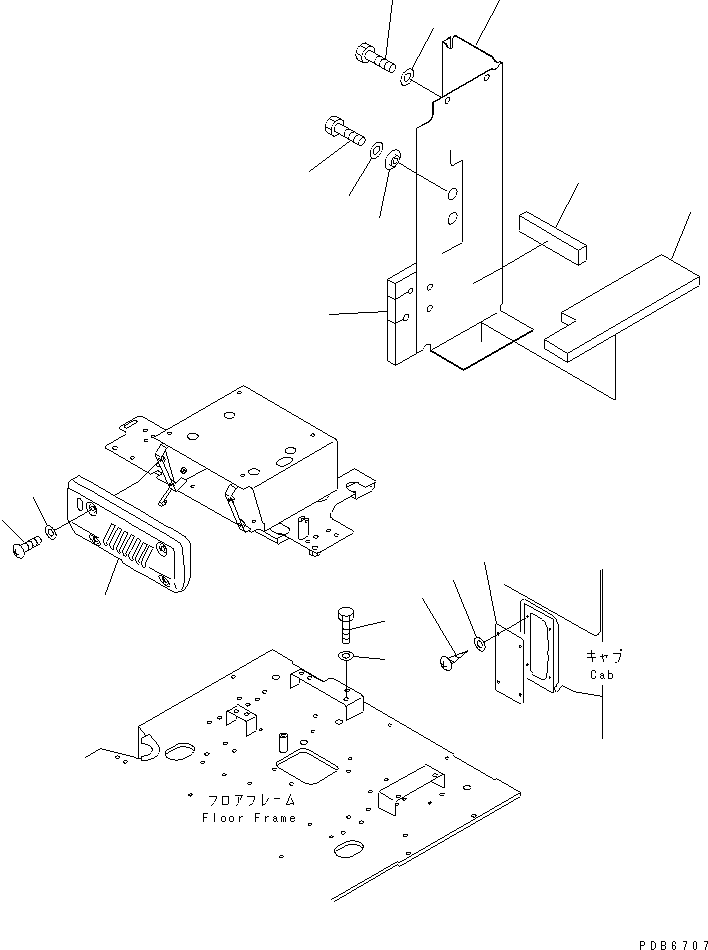 キャブ
Cab

フロアフレーム
Floor Frame

PDB6707