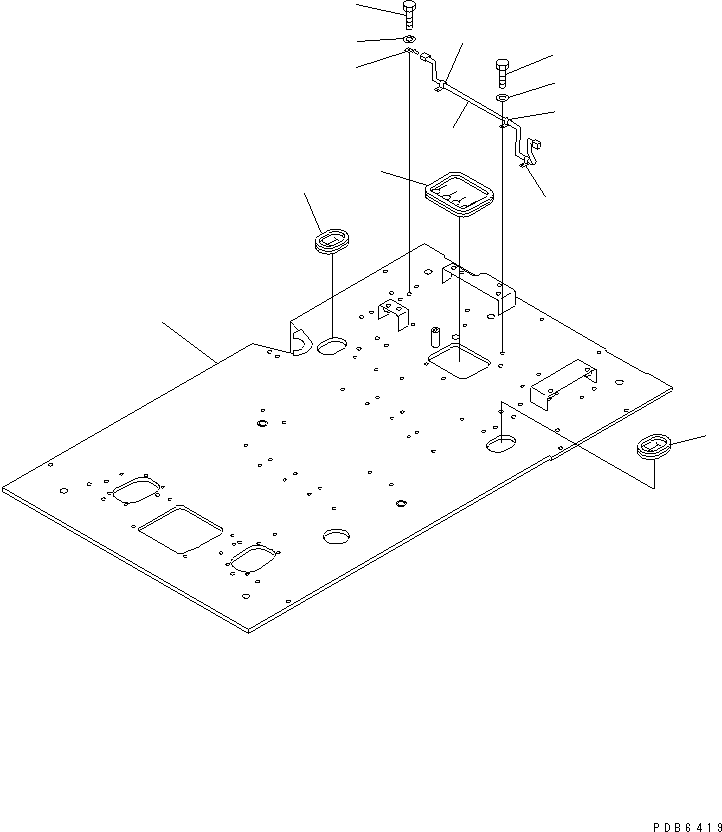 PDB6419