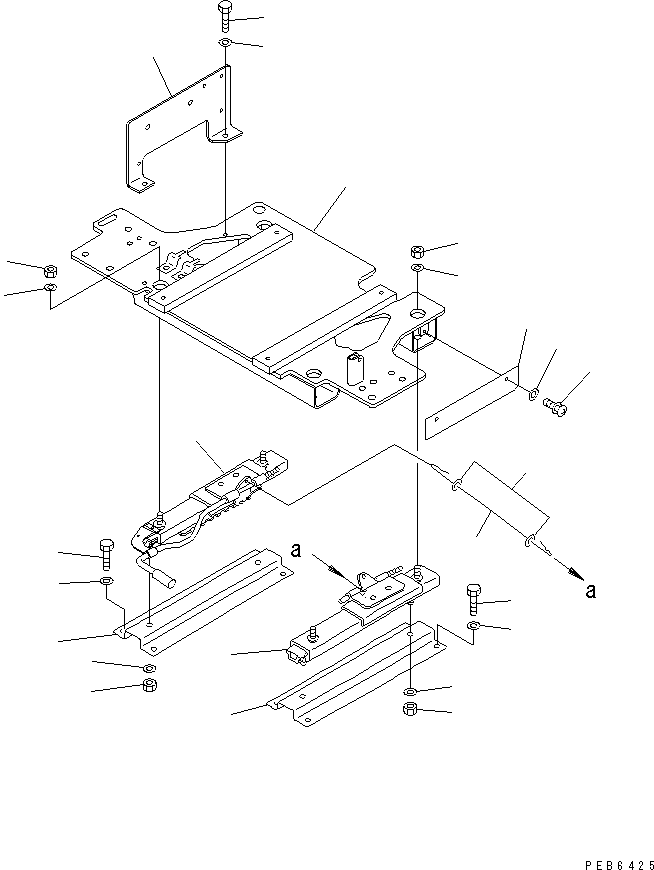 a

a

PEB6425