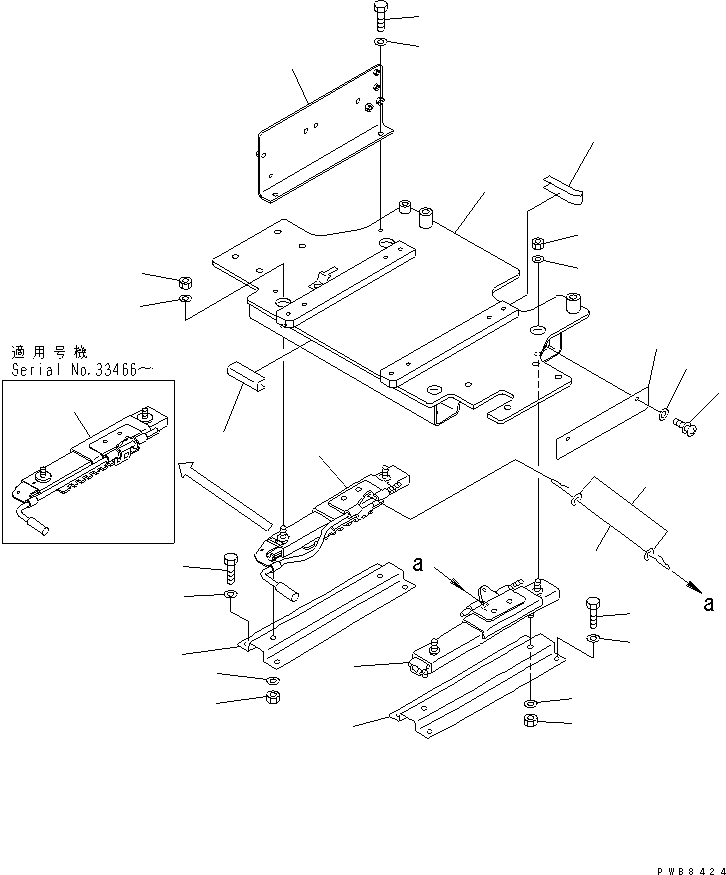 適用号機
Serial No.33466～

a

a

PWB8424