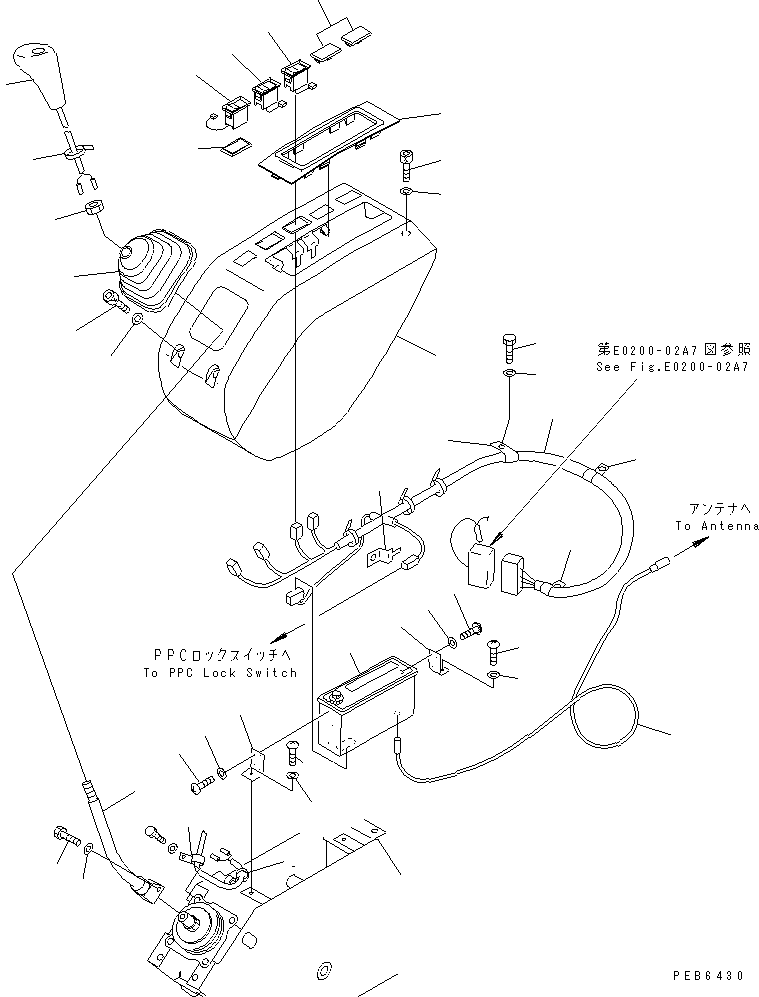 第E0200-02A7図参照
See Fig.E0200-02A7

アンテナへ
To Antenna

PPCロックスイッチへ
To PPC Lock Switch

PEB6430