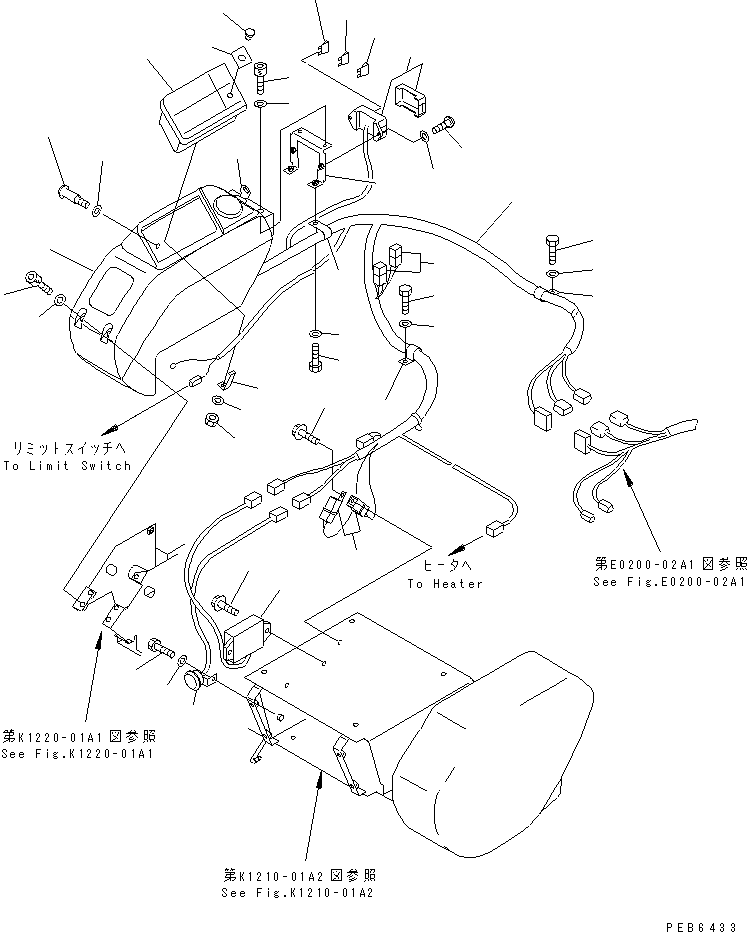 リミットスイッチへ
To Limit Switch

ヒータへ
To Heater

第E0200-02A1図参照
See Fig.E0200-02A1

第K1220-01A1図参照
See Fig.K1220-01A1

第K1210-01A2図参照
See Fig.K1210-01A2

PEB6433