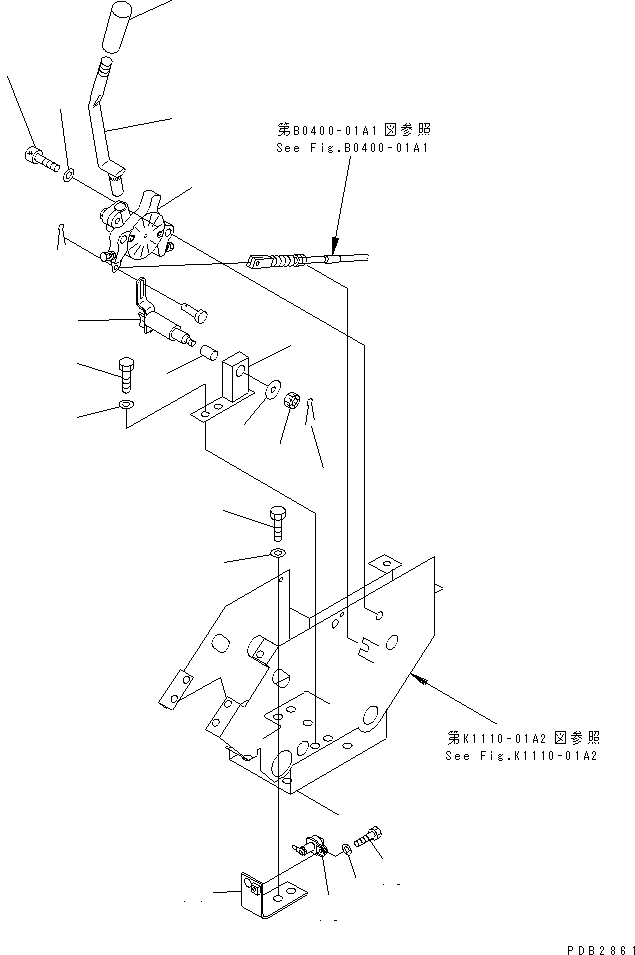 第B0400-01A1図参照
See Fig.B0400-01A1

第K1110-01A2図参照
See Fig.K1110-01A2

PDB2861