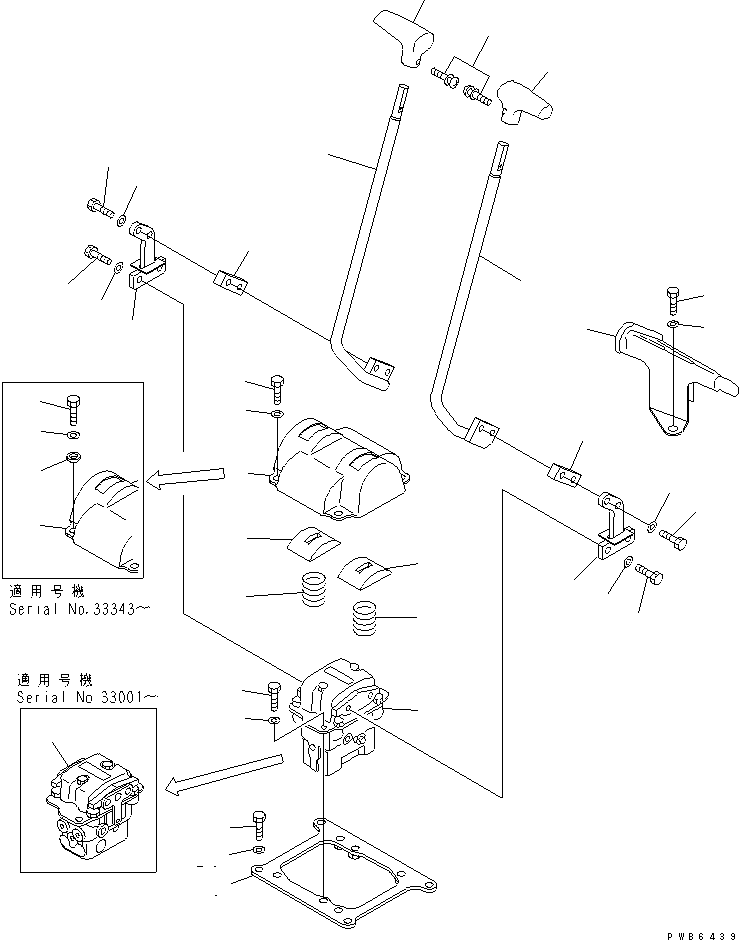 適用号機
Serial No.33343～

適用号機
Serial No 33001～

PWB6439