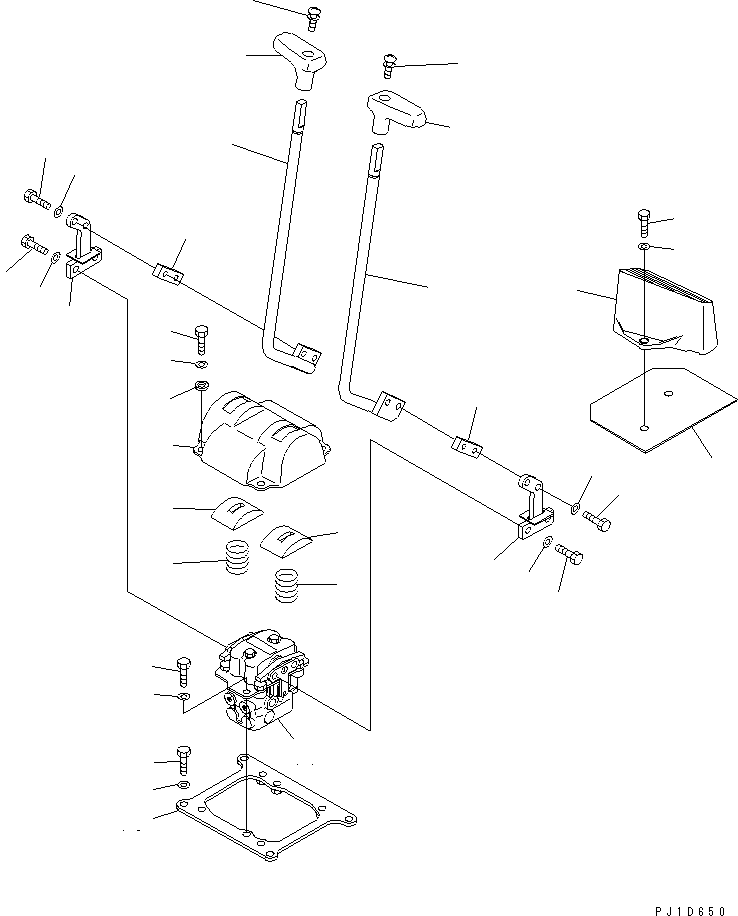 PJ1D650