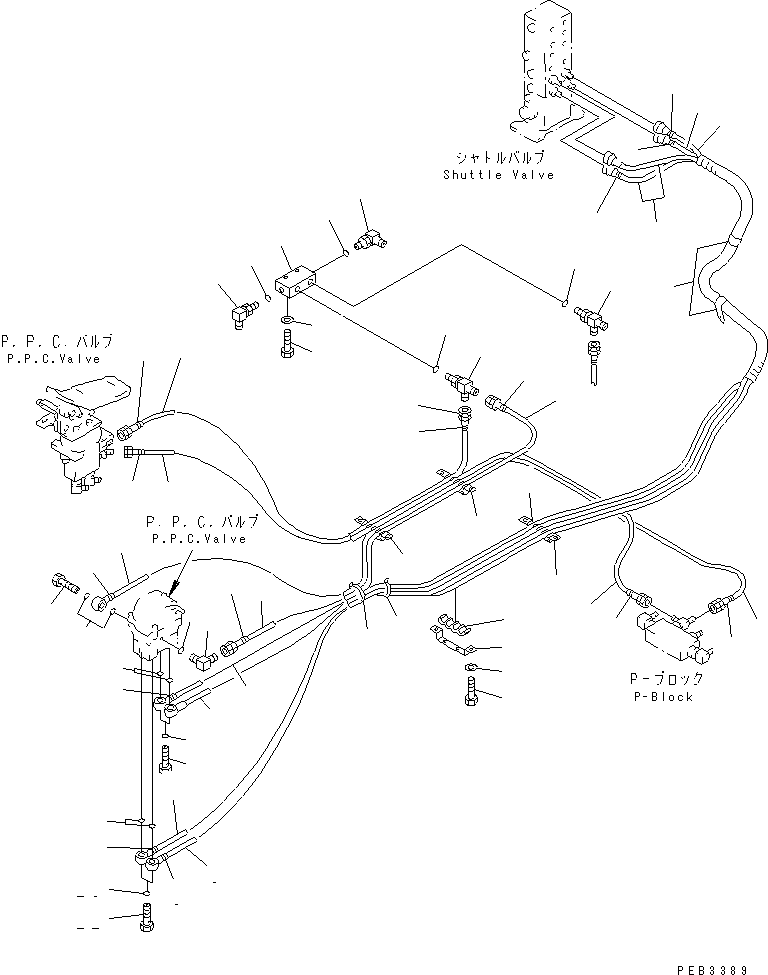 シャトルバルブ
Shuttle Valve

P. P. C. バルブ
P.P.C.Valve

P. P. C. バルブ
P.P.C.Valve

P－ブロック
P-Block

PEB3389