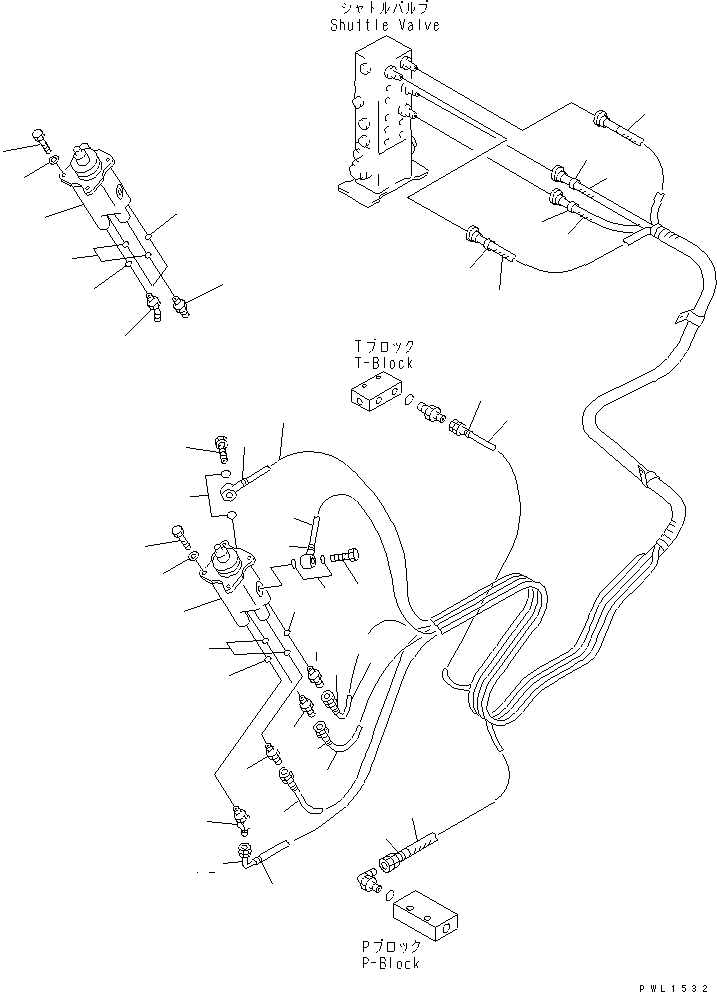 シャトルバルブ
Shuttle Valve

Tブロック
T-Block

Pブロック
P-Block

PWL1532