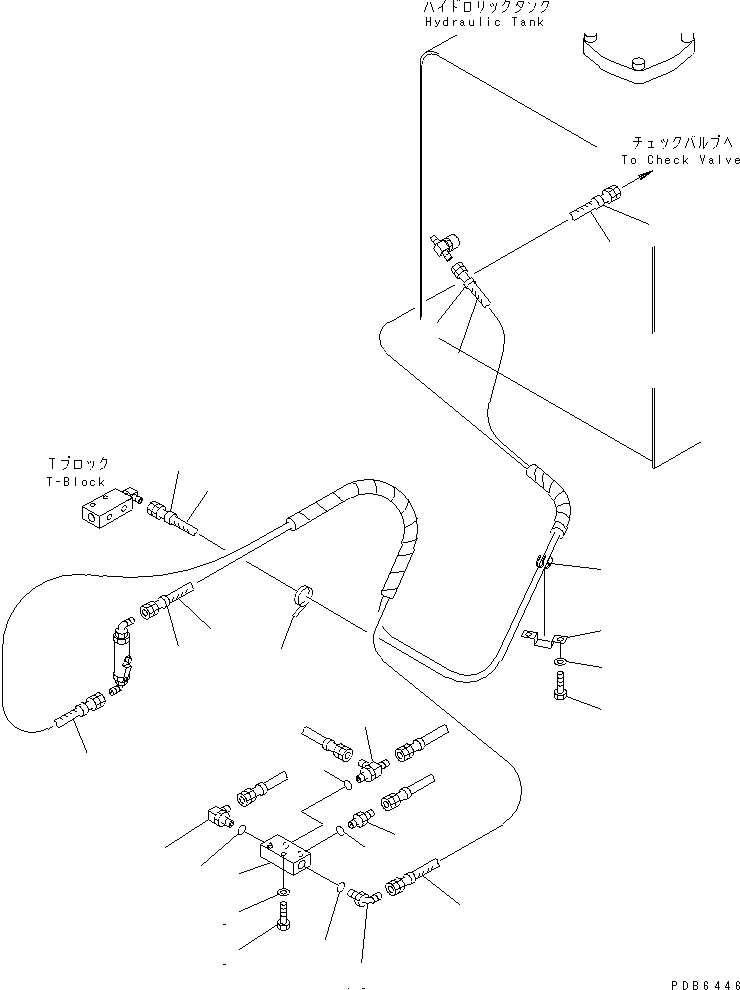 ハイドロリックタンク
Hydraulic Tank

チェックバルブへ
To Check Valve

Tブロック
T-Block

PDB6446