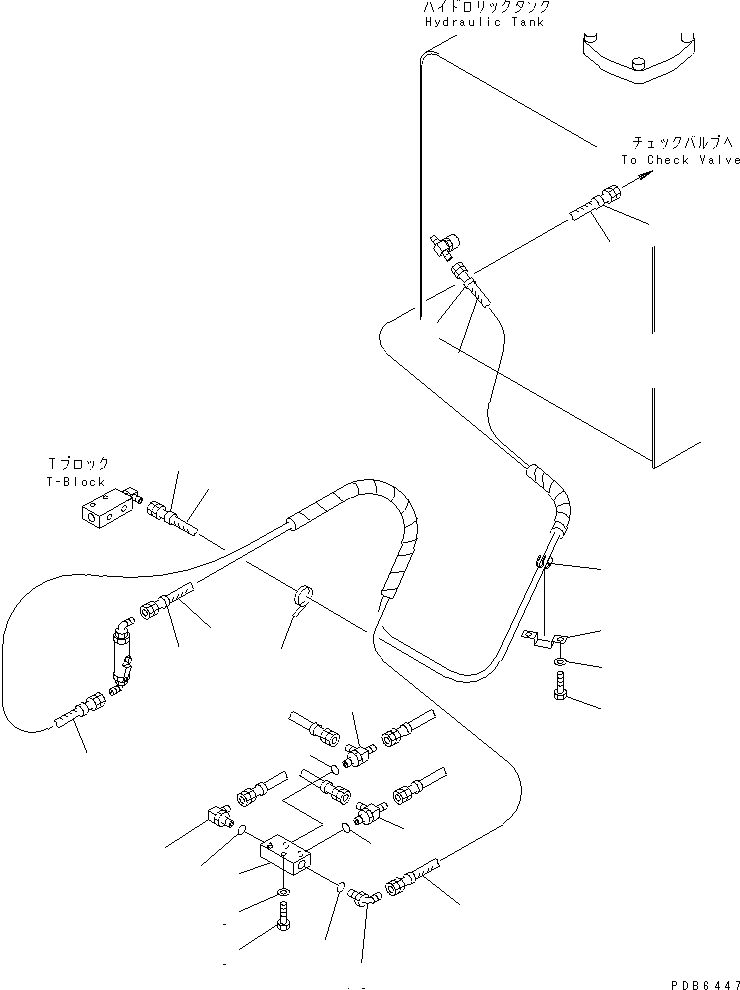 ハイドロリックタンク
Hydraulic Tank

チェックバルブへ
To Check Valve

Tブロック
T-Block

PDB6447