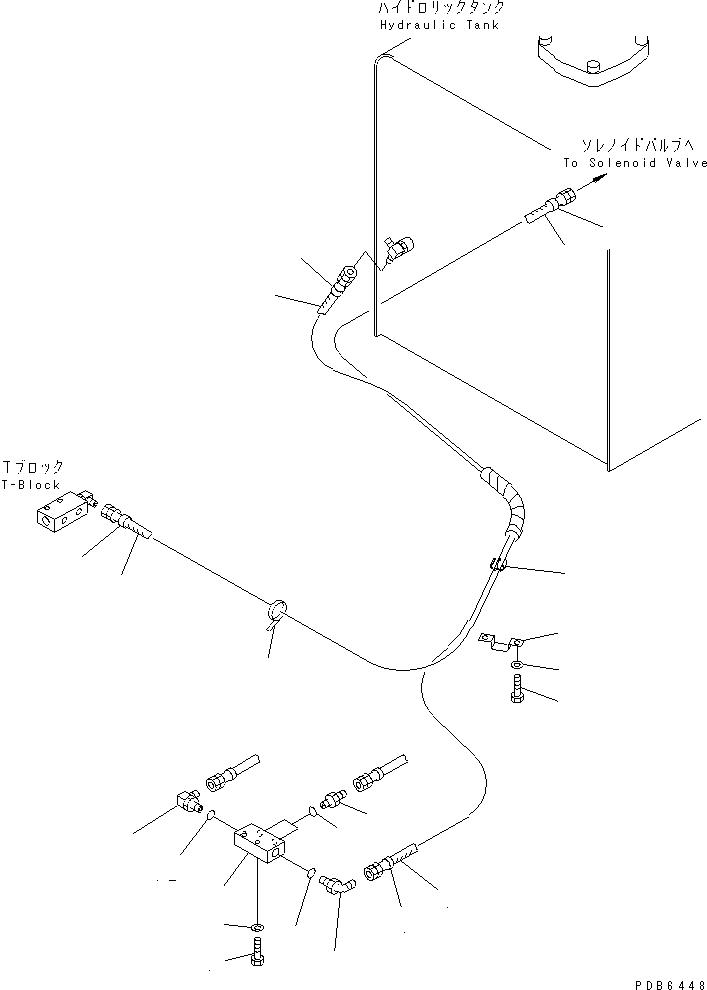 ハイドロリックタンク
Hydraulic Tank

ソレノイドバルブへ
To Solenoid Valve

Tブロック
T-Block

PDB6448