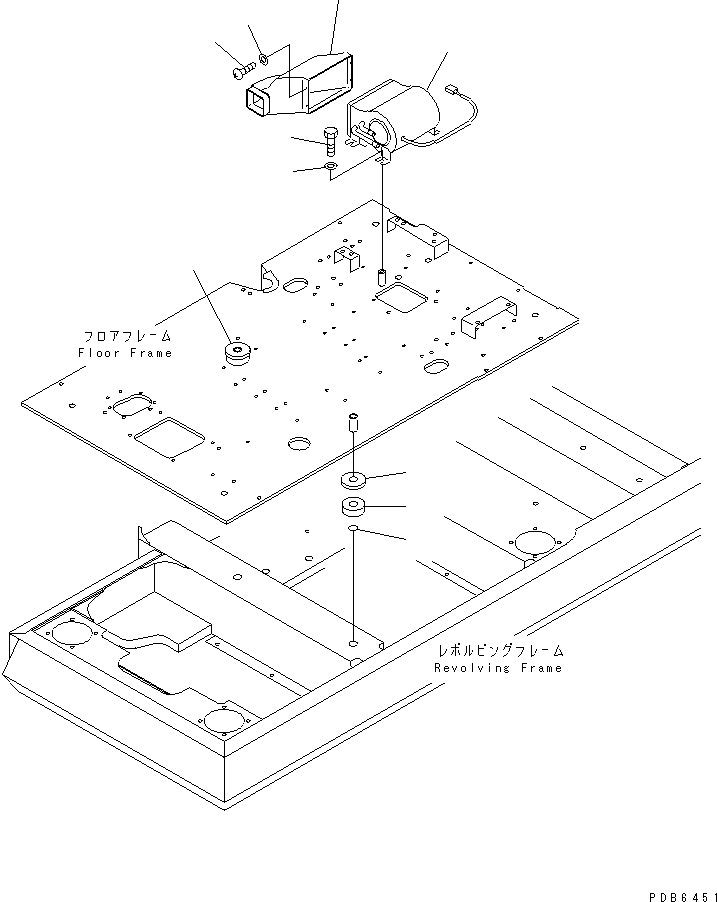 フロアフレーム
Floor Frame

レボルビングフレーム
Revolving Frame

PDB6451