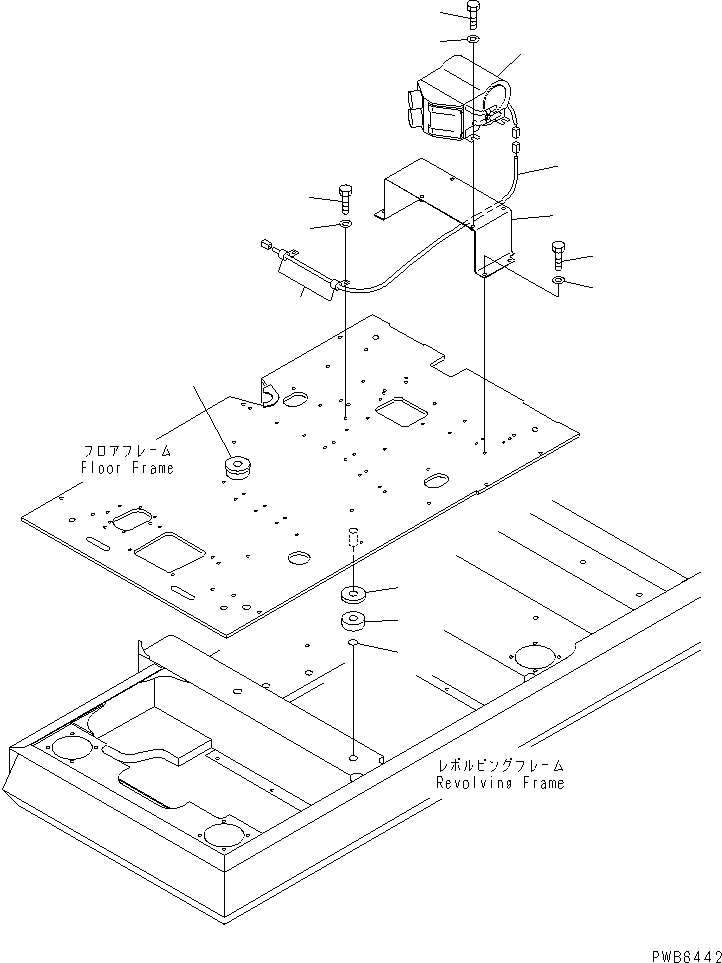 フロアフレーム
Floor Frame

レボルビングフレーム
Revolving Frame

PWB6442