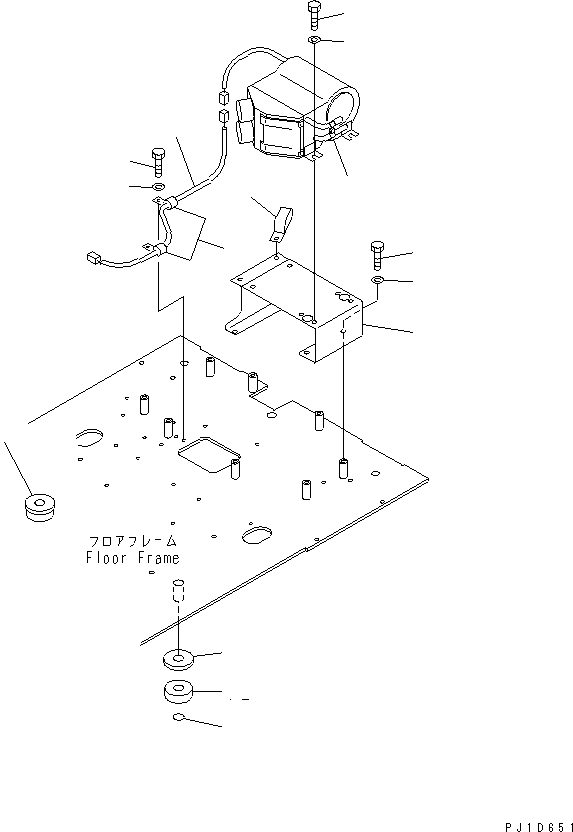 フロアフレーム
Floor Frame

PJ1D651