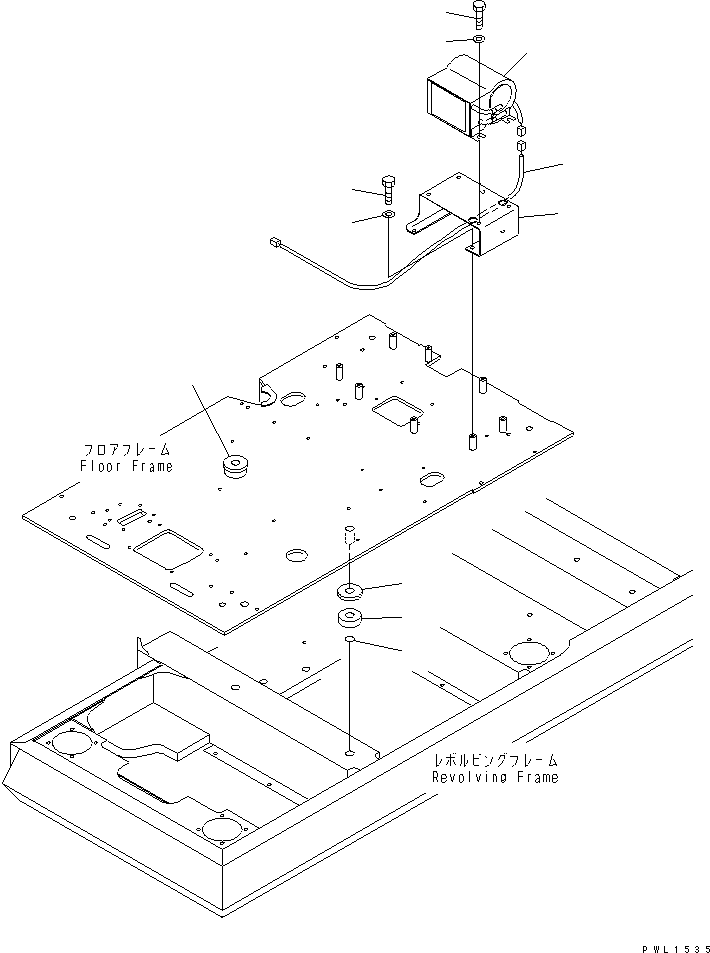 フロアフレーム
Floor Frame

レボルビングフレーム
Revolving Frame

PWL1535