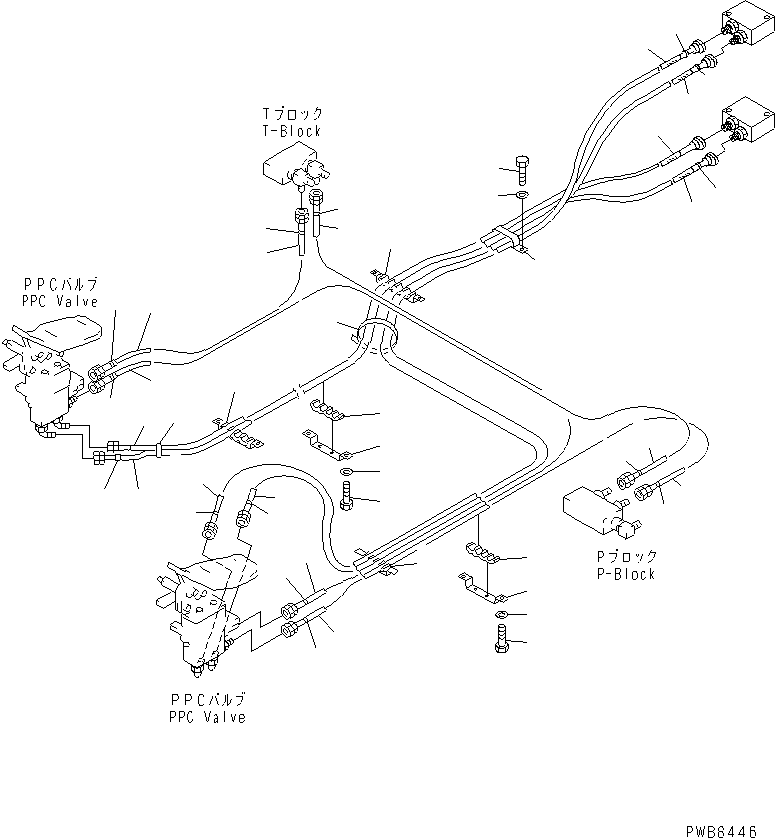 Tブロック
T-Block

PPCバルブ
PPC Valve

Pブロック
P-Block

PPCバルブ
PPC Valve

PWB8446