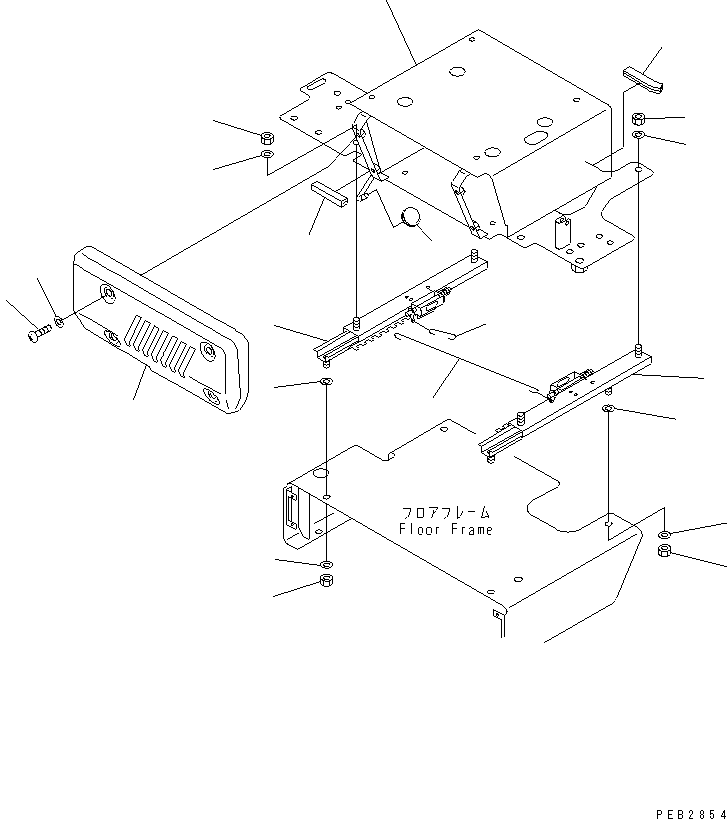 フロアフレーム
Floor Frame

PEB2854