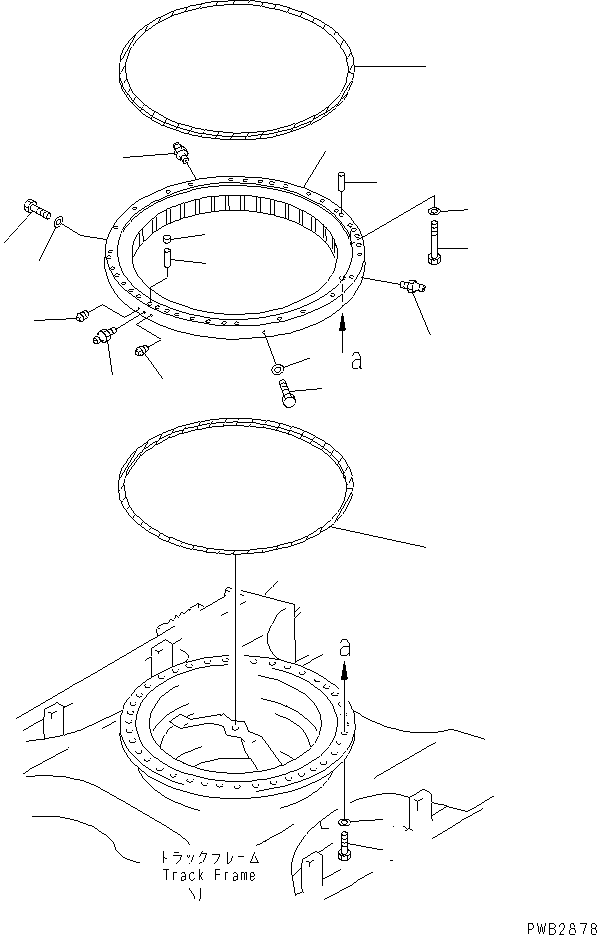 a

a

トラックフレーム
Track Frame

PWB2878