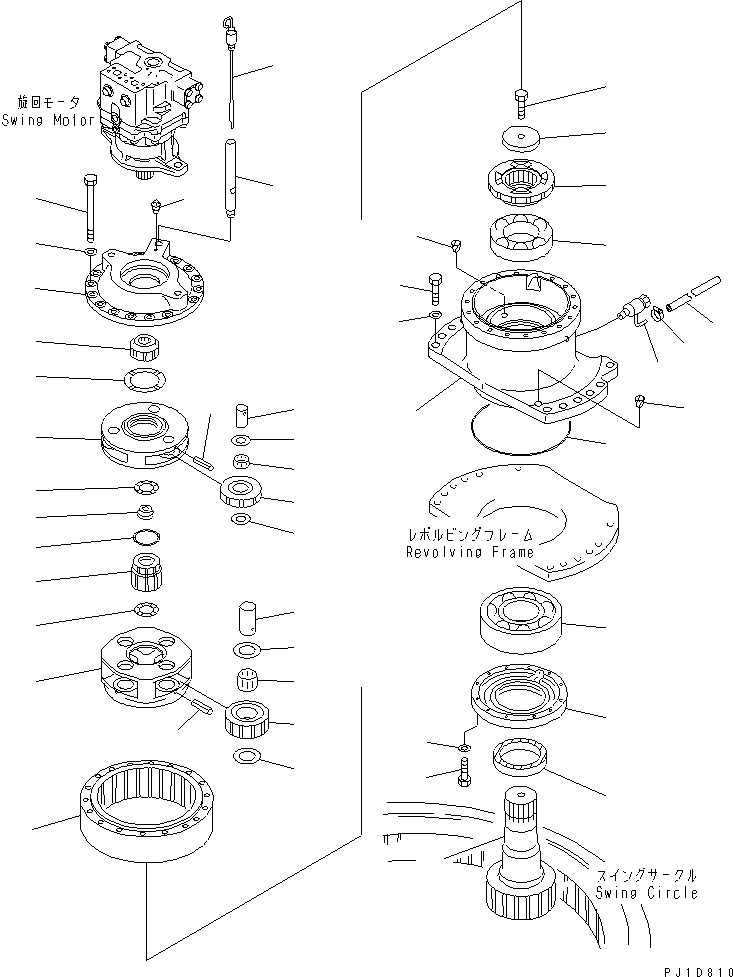 旋回モータ
Swing Motor

レボルビングフレーム
Revolving Frame

スイングサークル
Swing Circle

PJ1D810