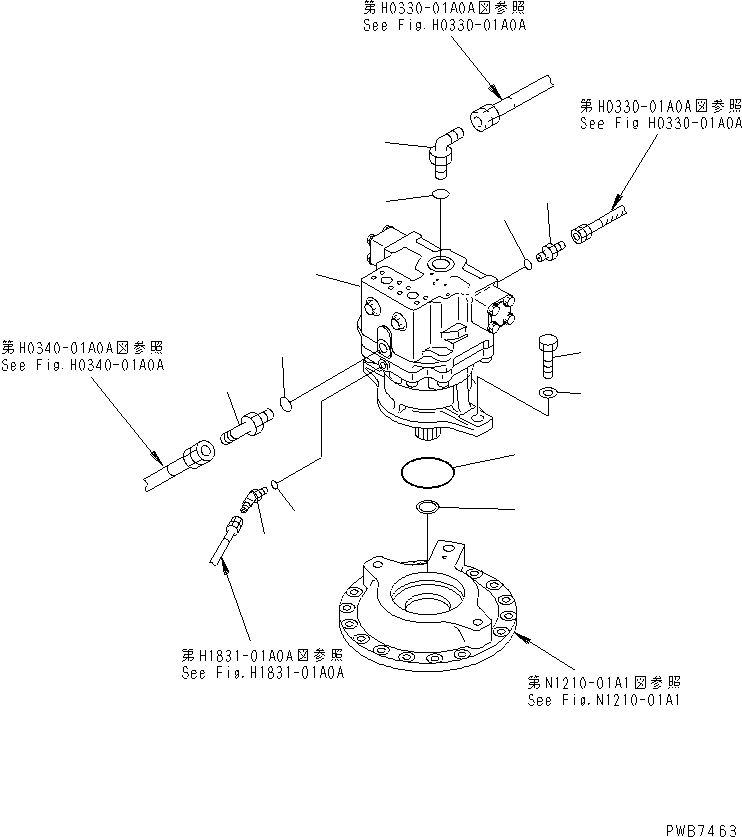 第H0330-01A0A図参照
See Fig.H0330-01A0A

第H0330-01A0A図参照
See Fig H0330-01A0A

第H0340-01A0A図参照
See Fig.H0340-01A0A

第H1831-01A0A図参照
See Fig.H1831-01A0A

第N1210-01A1図参照
See Fig.N1210-01A1

PWB7463