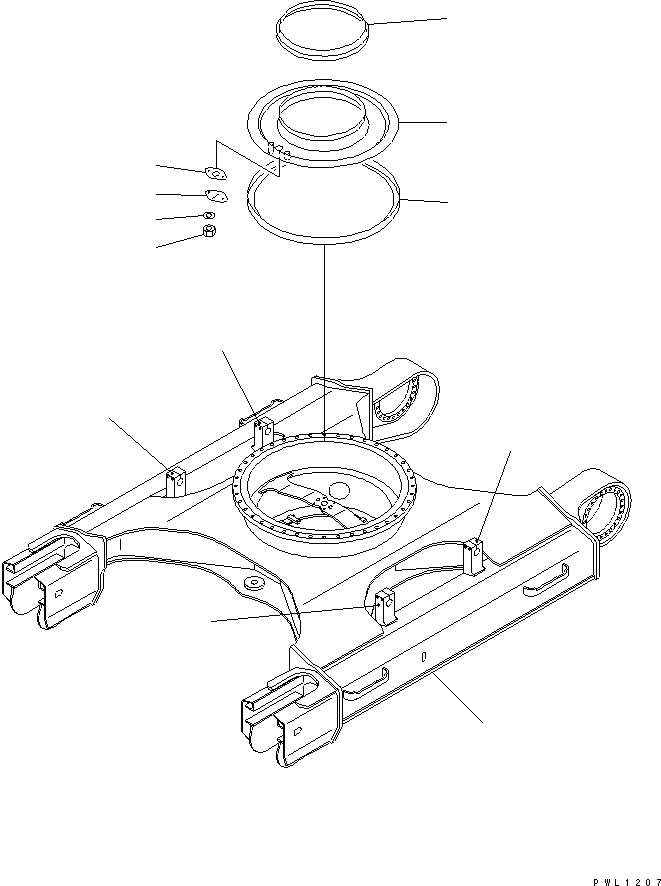 PWL1207