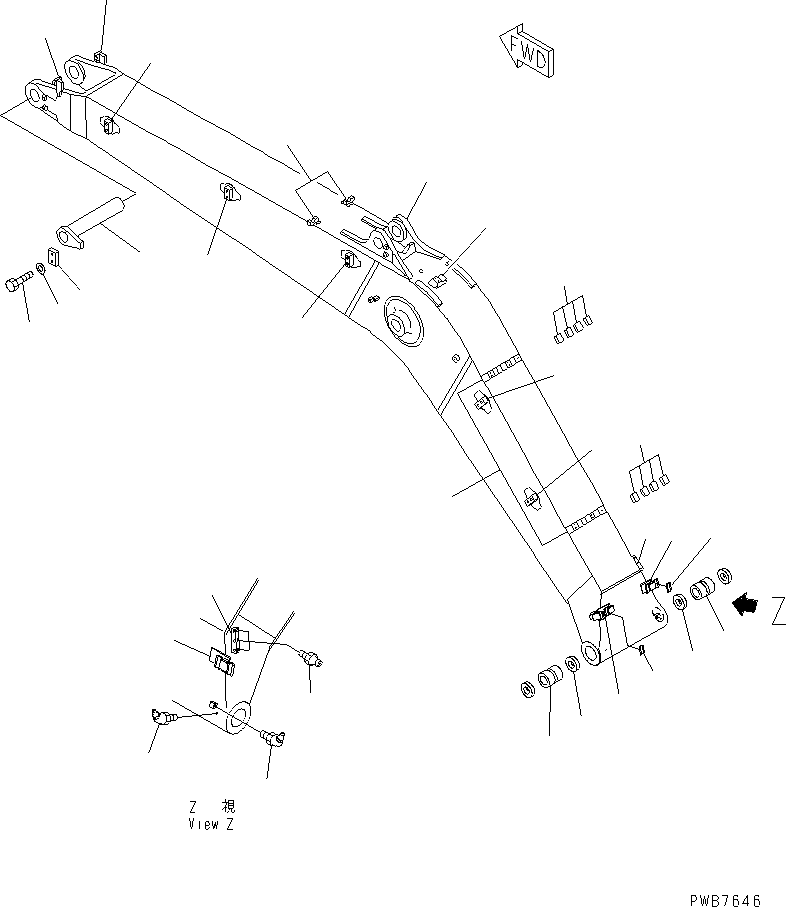 FWD

Z

Z 視
View Z

PWB7646