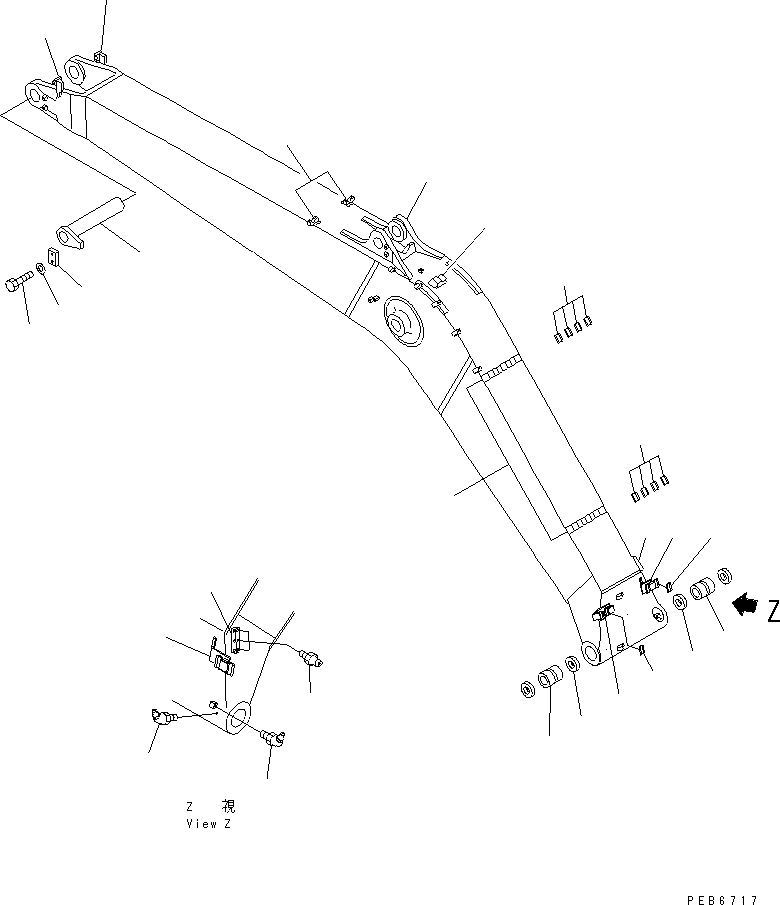 Z

Z 視
View Z

PEB6717