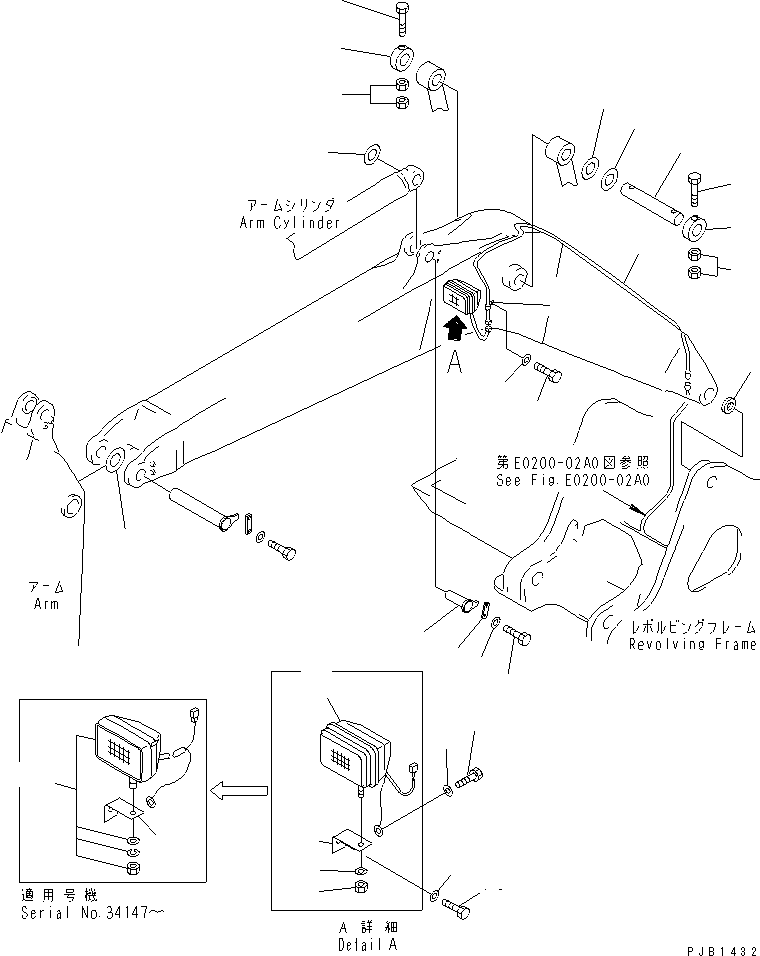 アームシリンダ
Arm Cylinder

A

第E0200-02A0図参照
See Fig.E0200-02A0

アーム
Arm

レボルビングフレーム
Revolving Frame

適用号機
Serial No.34147～

A 詳細
Detail A

PJB1432