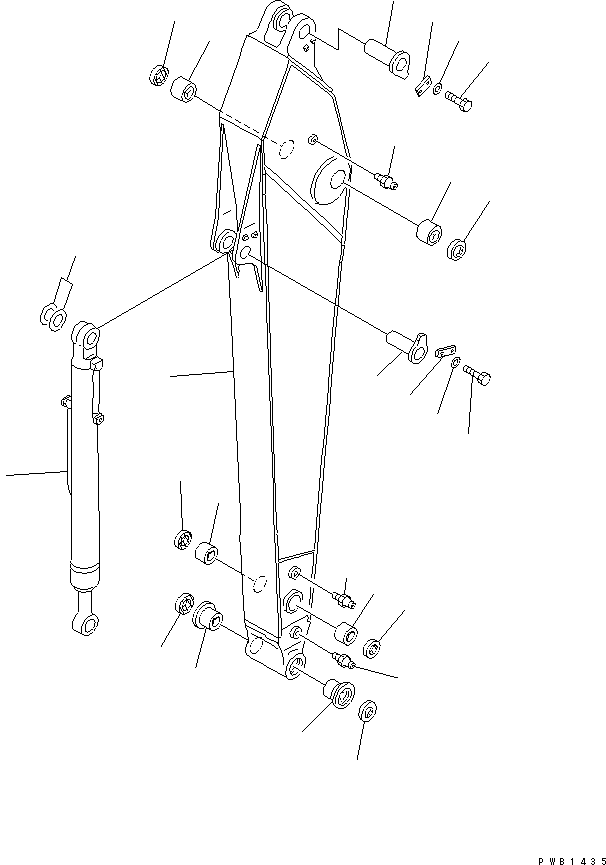 PWB1435