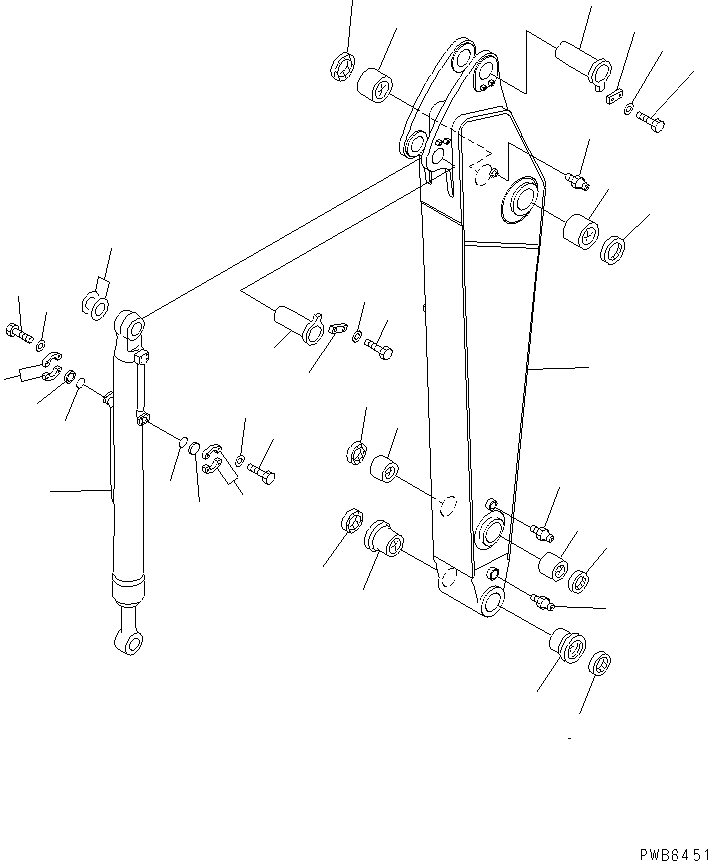 PWB6451