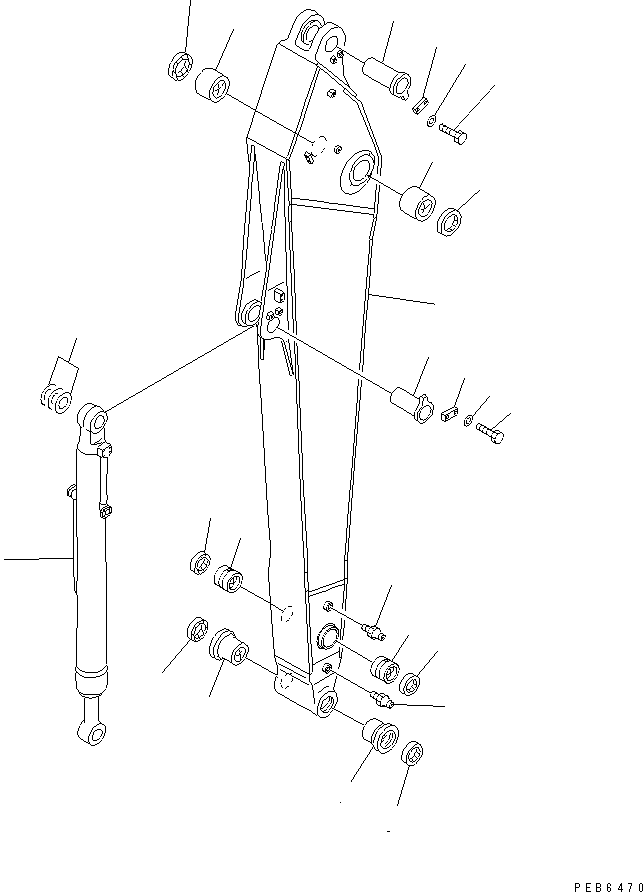 PEB6470