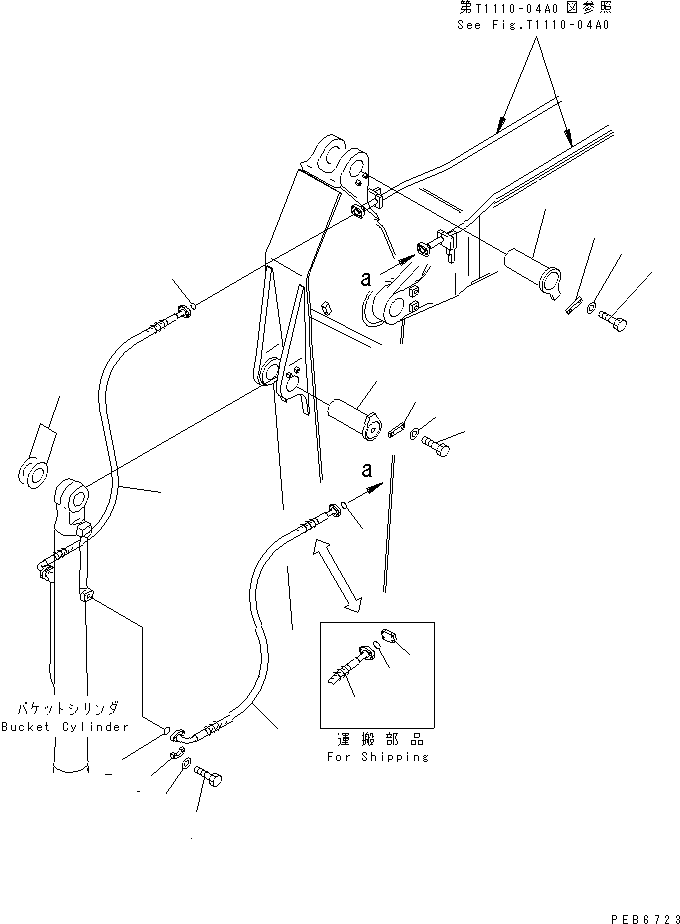 第T1110-04A0図参照
See Fig.T1110-04A0

a

a

バケットシリンダ
Bucket Cylinder

運搬部品
For Shipping

PEB6723