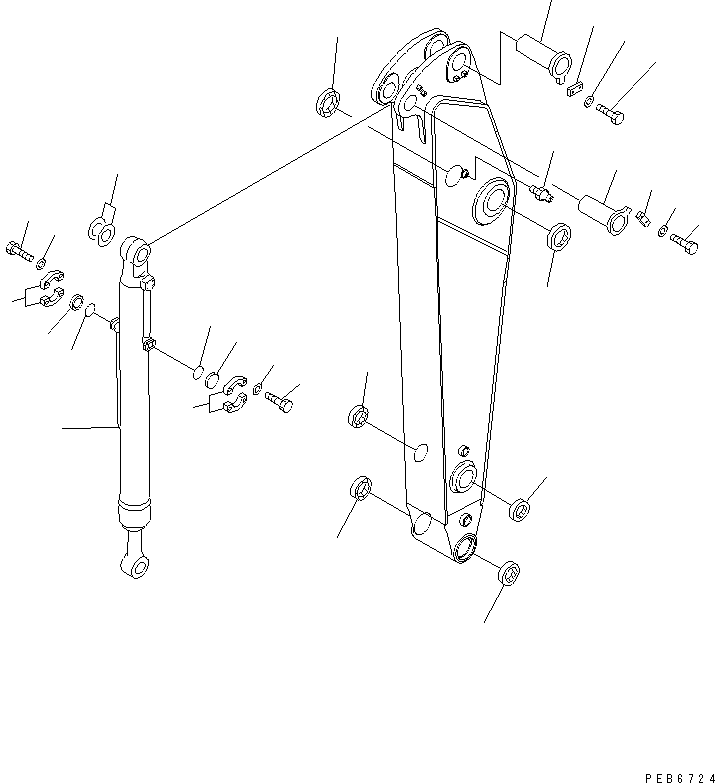 PEB6724