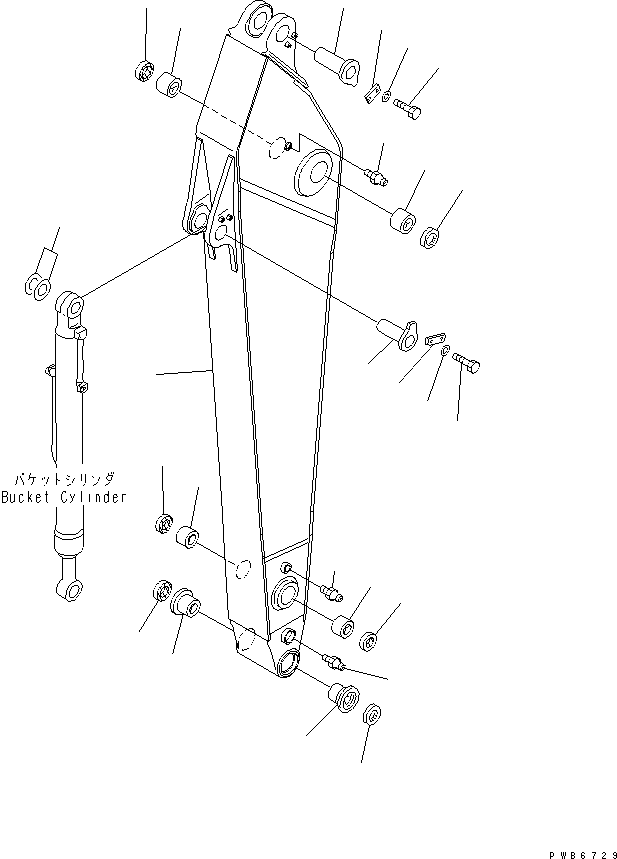 バケットシリンダ
Bucket Cylinder

PWB6729