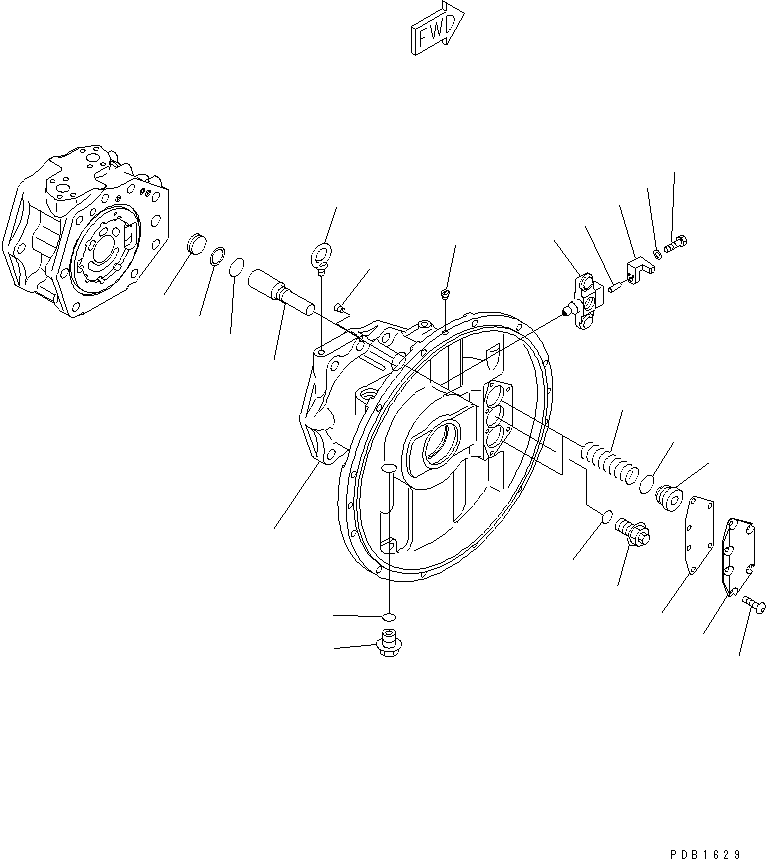 FWD

PDB1629