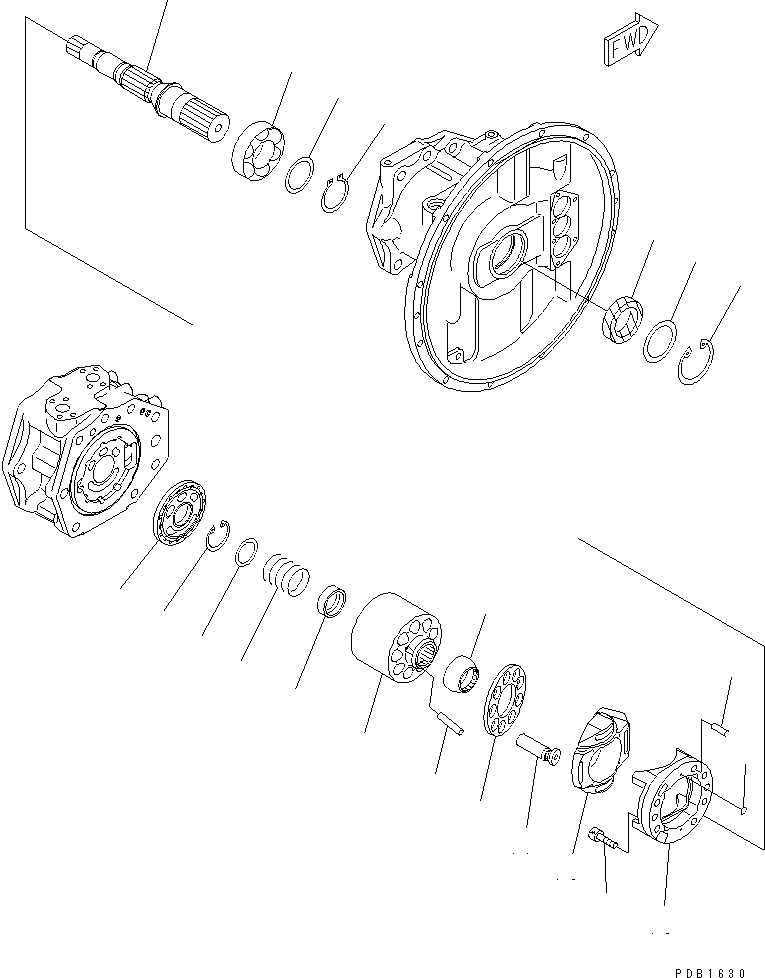 FWD

PDB1630