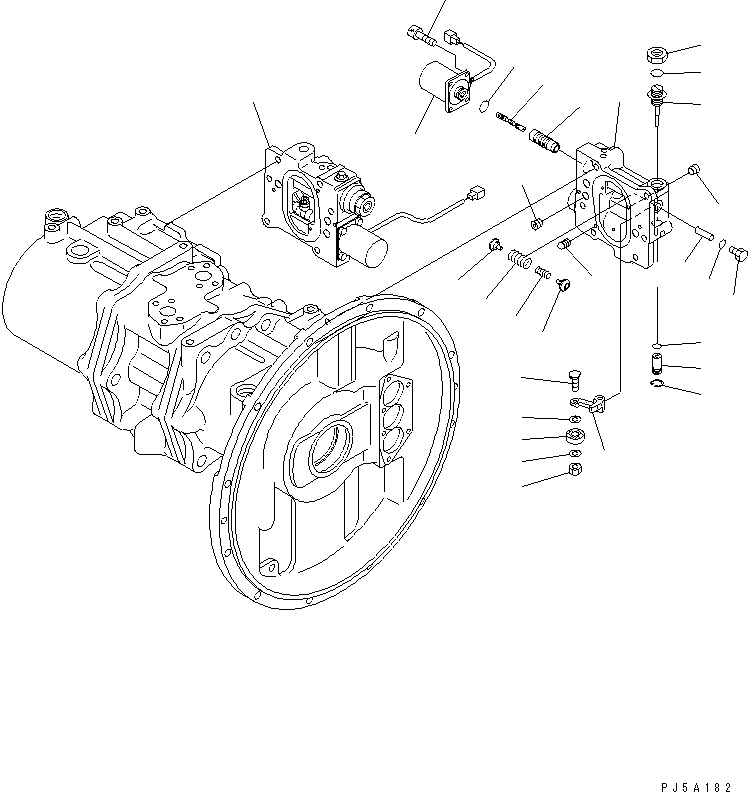 PJ5A182