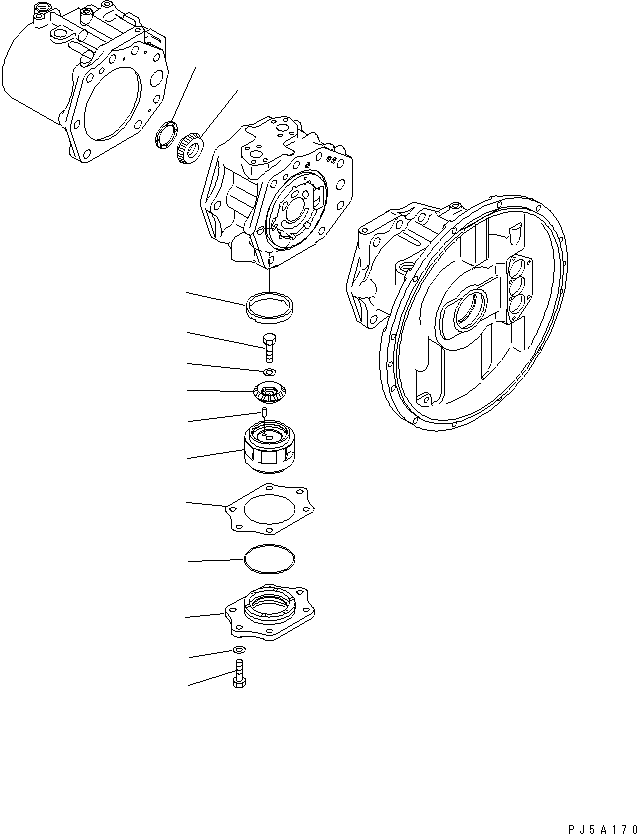 PJ5A170