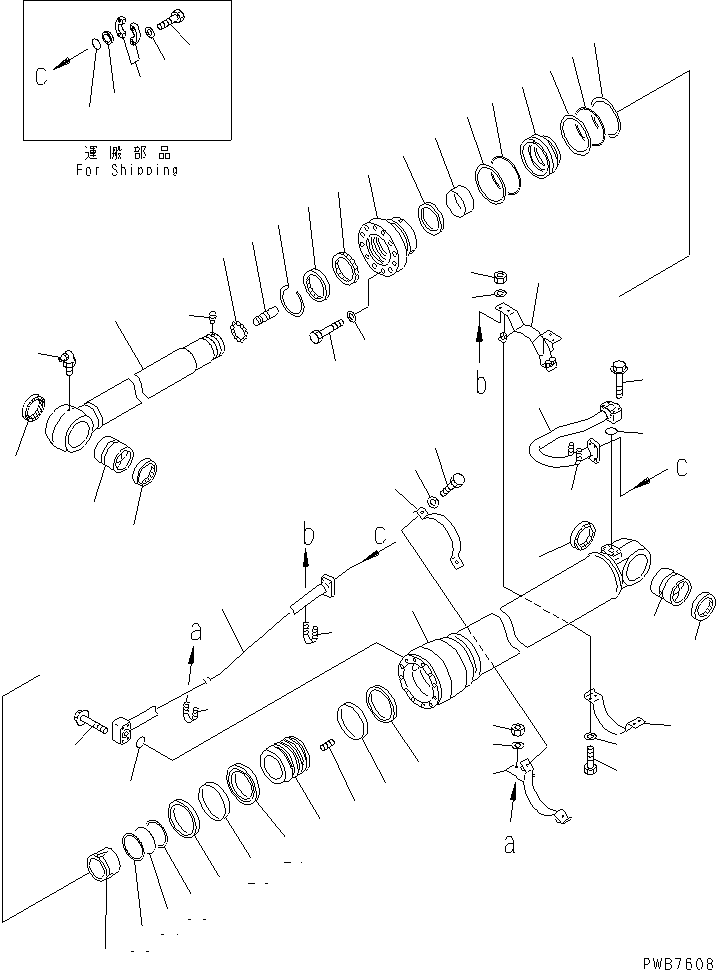 C
運搬部品
For Shipping
b
c
b
c
a
a
PWB7608