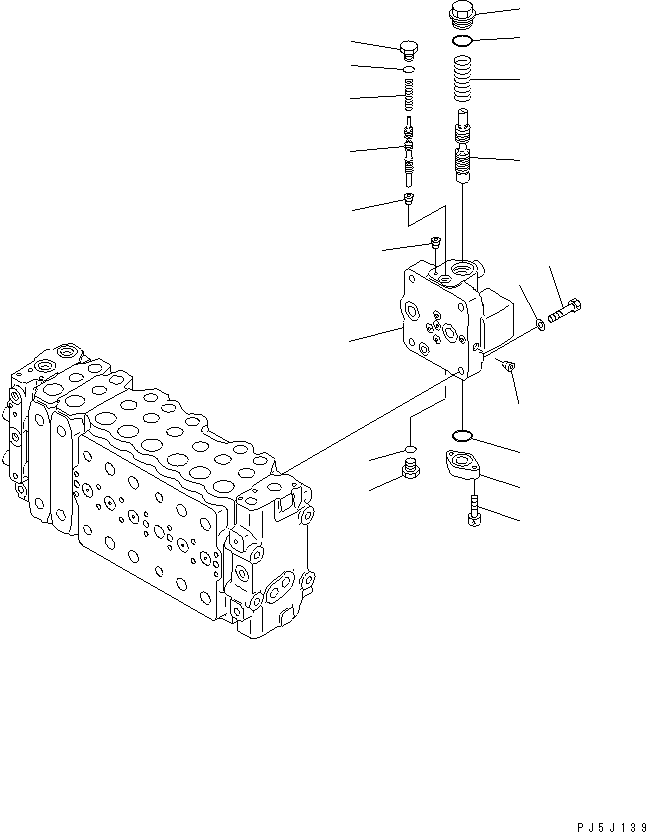 PJ5J139