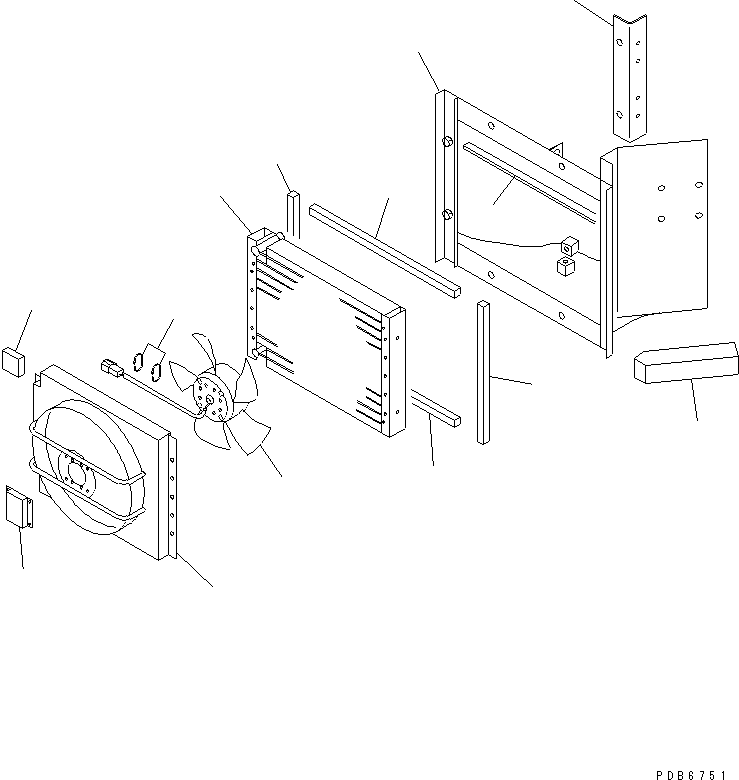 PDB6751