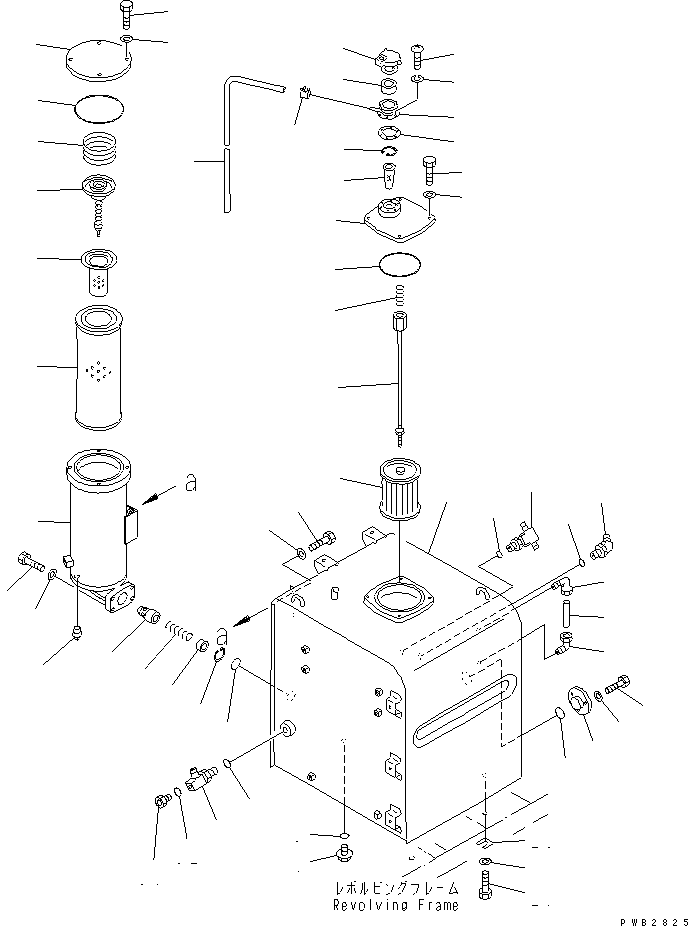 a

a

レボルビングフレーム
Revolving Frame

PWB2825