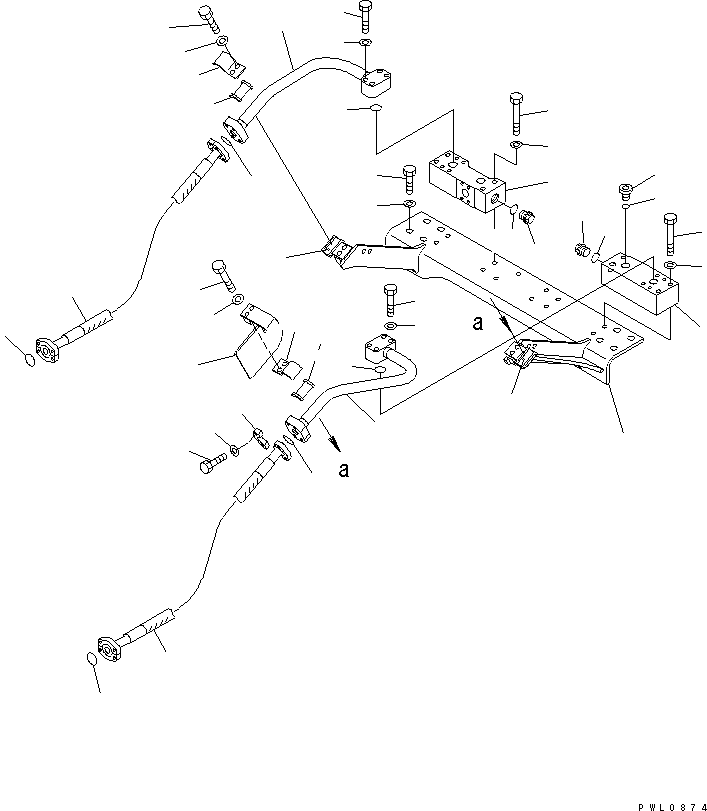 a

a

PWL0874